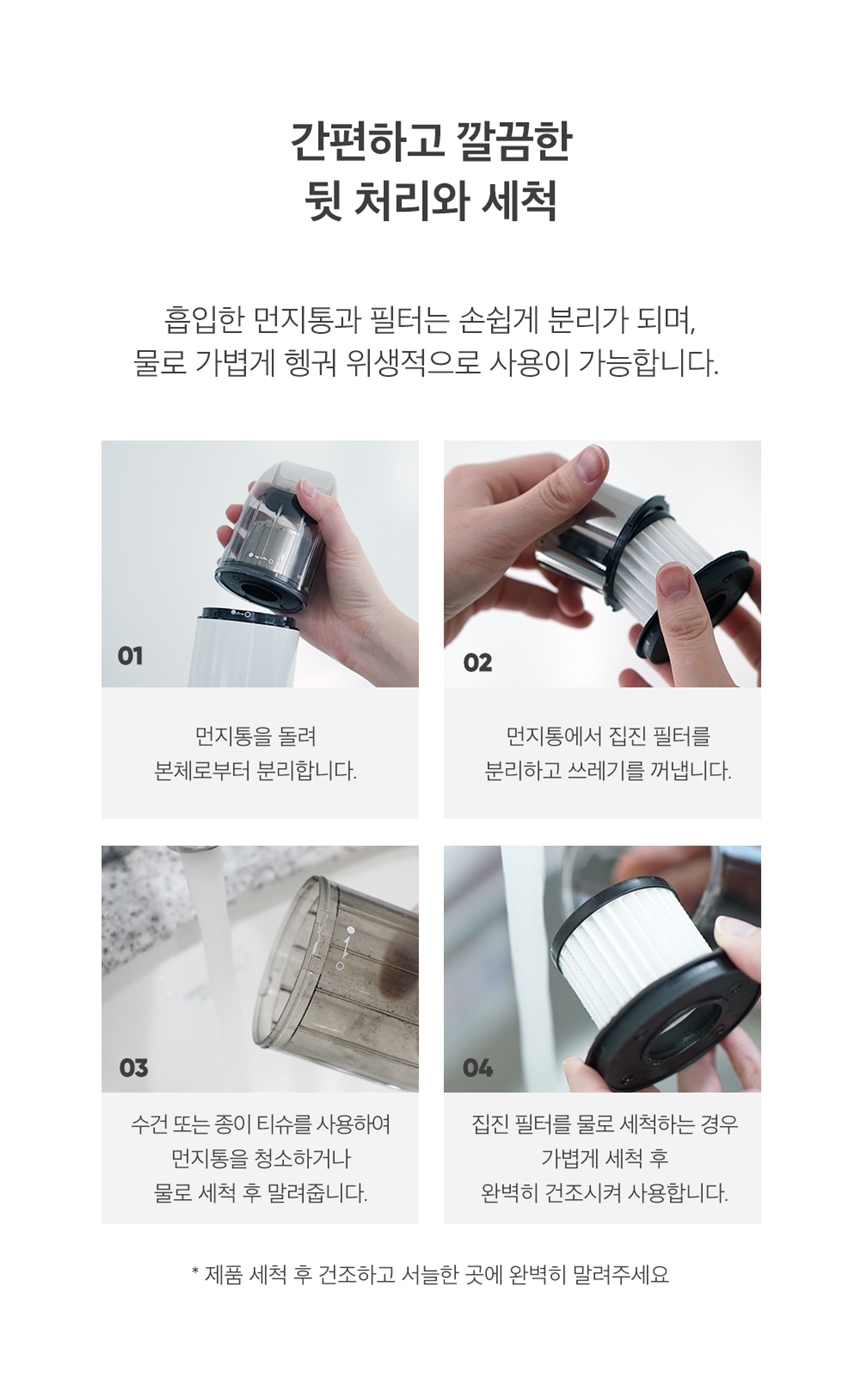 간편하고 깔끔한
뒷 처리와 세척

흡입한 먼지통과 필터는 손쉽게 분리가 되며,
물로 가볍게 헹궈 위생적으로 사용이 가능합니다.

01

먼지통을 돌려
본체로부터 분리합니다.

02

먼지통에서 집진 필터를
분리하고 쓰레기를 꺼냅니다.

03

수건 또는 종이 티슈를 사용하여
먼지통을 청소하거나
물로 세척 후 말려줍니다.

04

집진 필터를 물로 세척하는 경우
가볍게 세척 후
완벽히 건조시켜 사용합니다.

* 제품 세척 후 건조하고 서늘한 곳에 완벽히 말려주세요